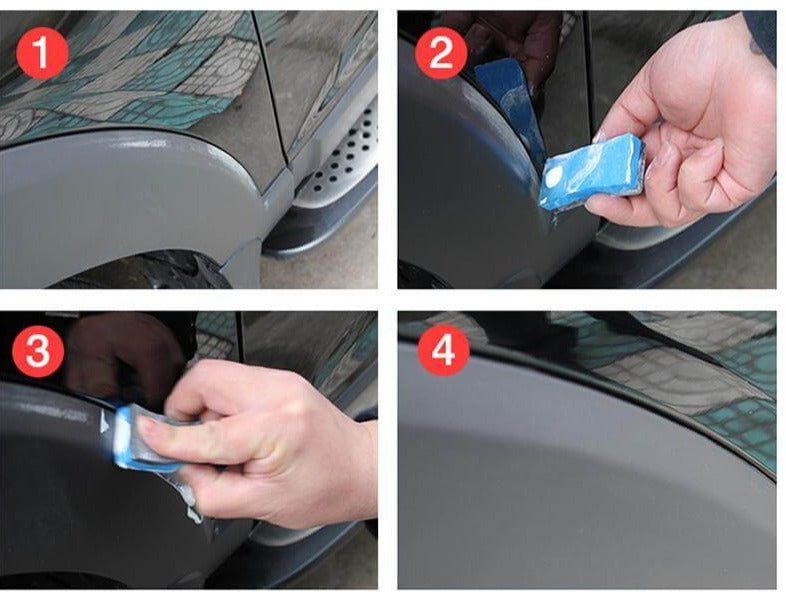 1

2

3

4